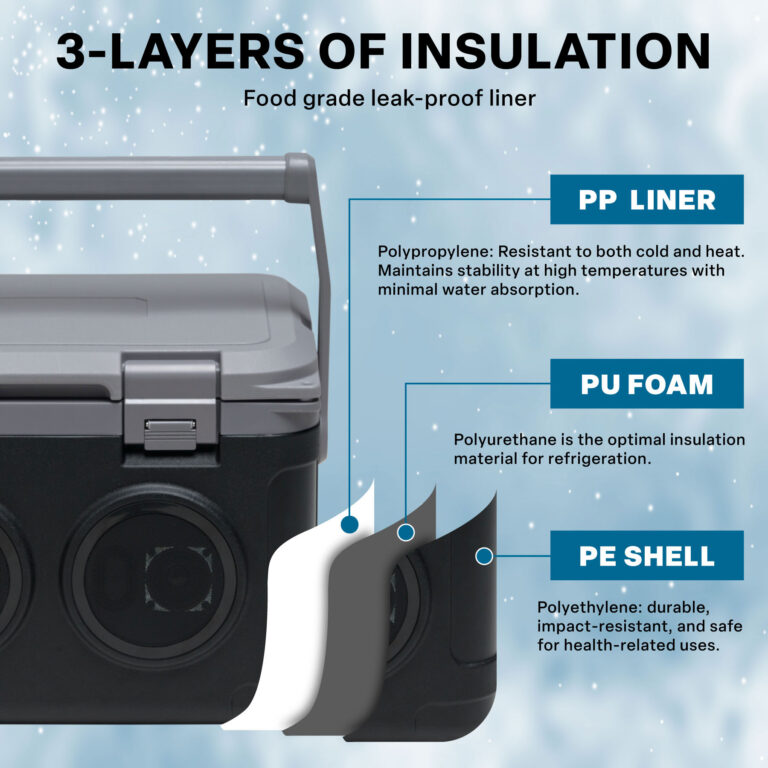 3-LAYERS OF INSULATION

Food grade leak-proof liner

PP LINER

Polypropylene: Resistant to both cold and heat. Maintains stability at high temperatures with minimal water absorption.

PU FOAM

Polyurethane is the optimal insulation material for refrigeration.

PE SHELL

Polyethylene: durable, impact-resistant, and safe for health-related uses.