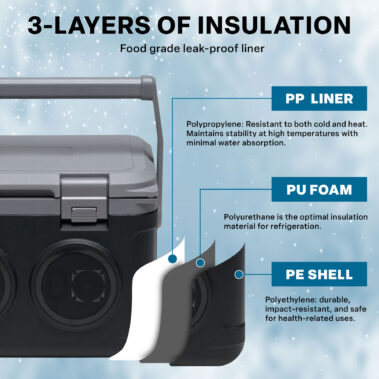 3-LAYERS OF INSULATION

Food grade leak-proof liner

PP LINER

Polypropylene: Resistant to both cold and heat. Maintains stability at high temperatures with minimal water absorption.

PU FOAM

Polyurethane is the optimal insulation material for refrigeration.

PE SHELL

Polyethylene: durable, impact-resistant, and safe for health-related uses.